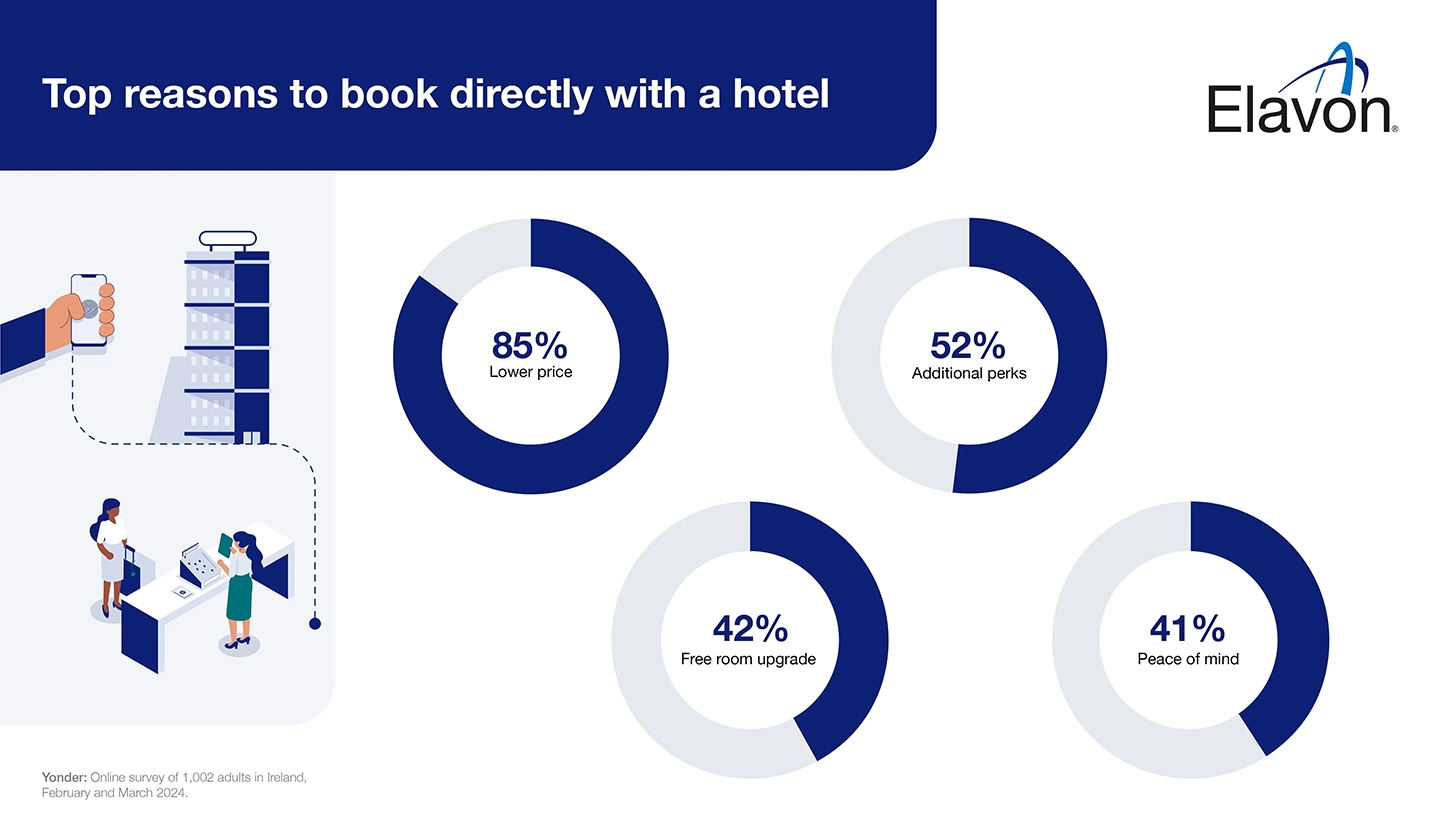 Top reasons to book directly with a hotel

Elavon®

85%
Lower price

52%
Additional perks

42%
Free room upgrade

41%
Peace of mind

Yonder: Online survey of 1,002 adults in Ireland, February and March 2024.