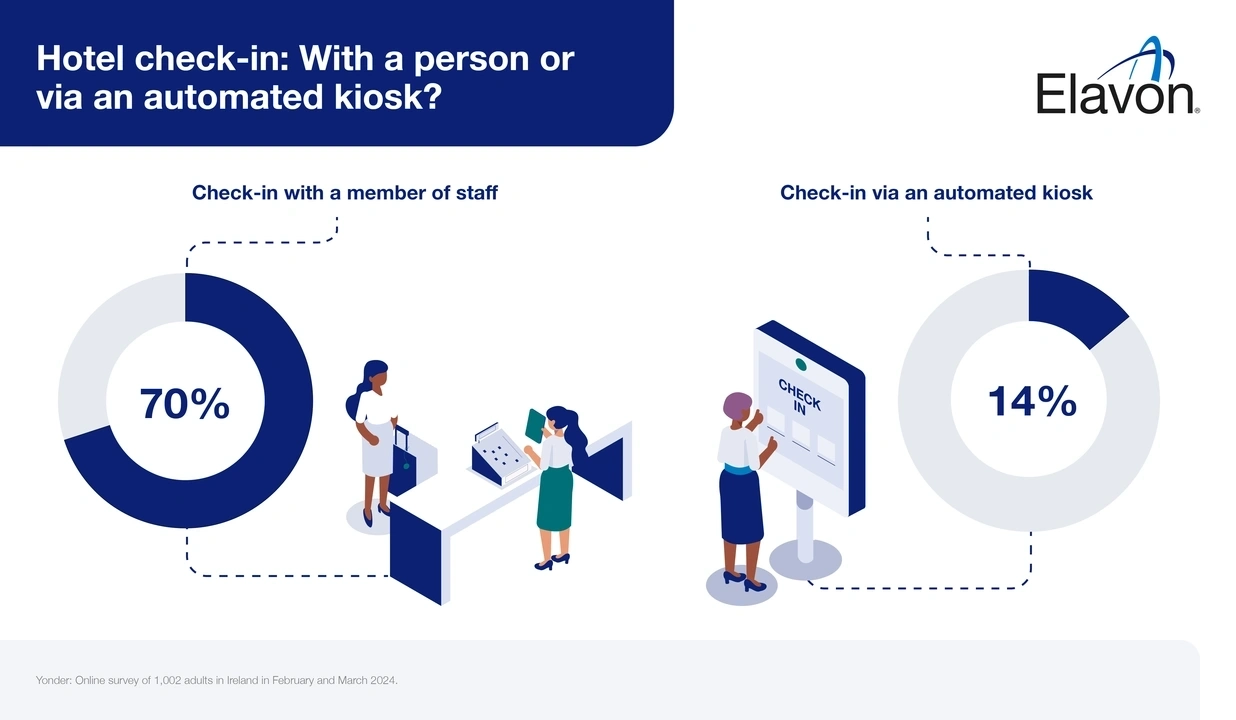 Hotel check-in: With a person or via an automated kiosk?

Elavon®

Check-in with a member of staff

70%

Check-in via an automated kiosk

CHECK IN

14%

Yonder: Online survey of 1,002 adults in Ireland in February and March 2024.