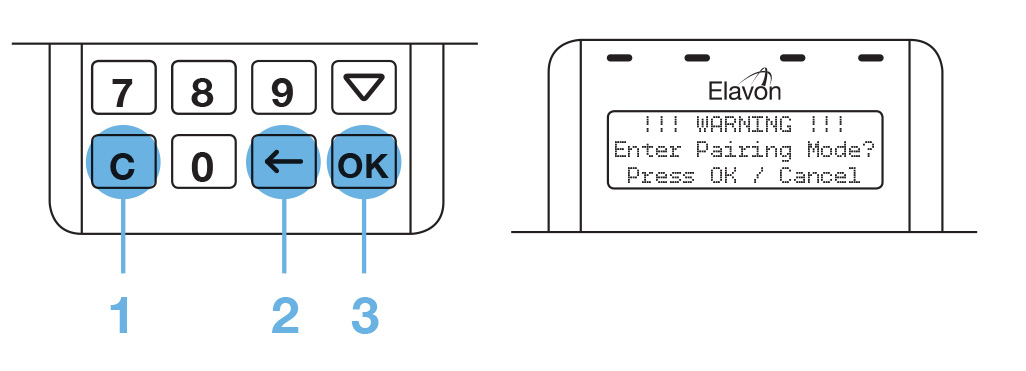 7 8 9
C 0 ← OK

1 2 3

Elavon

!!! WARNING !!!
Enter Pairing Mode?
Press OK / Cancel